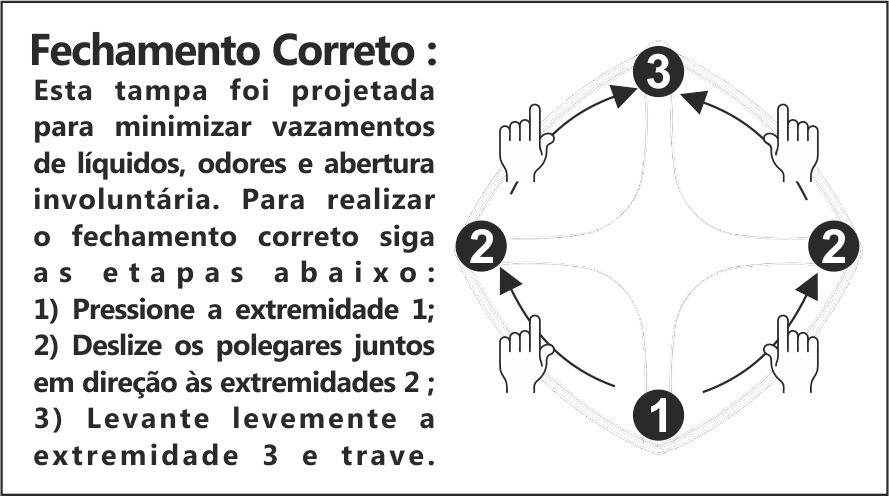 Fechamento Correto :
Esta tampa foi projetada para minimizar vazamentos de líquidos, odores e abertura involuntária. Para realizar o fechamento correto siga as etapas abaixo:
1) Pressione a extremidade 1;
2) Deslize os polegares juntos em direção às extremidades 2 ;
3) Levante levemente a extremidade 3 e trave.

3
2
2
1